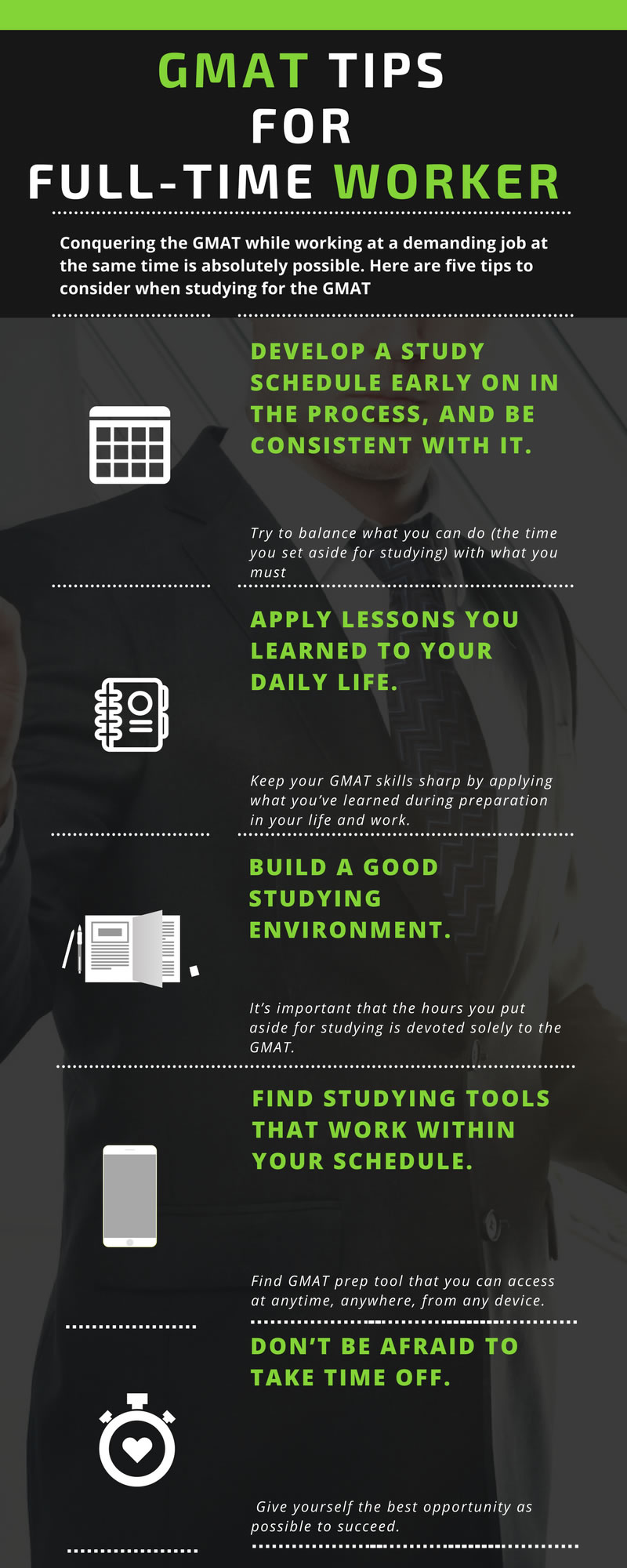 GMAT TIPS FOR FULL-TIME WORKER

Conquering the GMAT while working at a demanding job at the same time is absolutely possible. Here are five tips to consider when studying for the GMAT

DEVELOP A STUDY SCHEDULE EARLY ON IN THE PROCESS, AND BE CONSISTENT WITH IT.

Try to balance what you can do (the time you set aside for studying) with what you must

APPLY LESSONS YOU LEARNED TO YOUR DAILY LIFE.

Keep your GMAT skills sharp by applying what you've learned during preparation in your life and work.

BUILD A GOOD STUDYING ENVIRONMENT.

It's important that the hours you put aside for studying is devoted solely to the GMAT.

FIND STUDYING TOOLS THAT WORK WITHIN YOUR SCHEDULE.

Find GMAT prep tool that you can access at anytime, anywhere, from any device.

DON'T BE AFRAID TO TAKE TIME OFF.

Give yourself the best opportunity as possible to succeed.